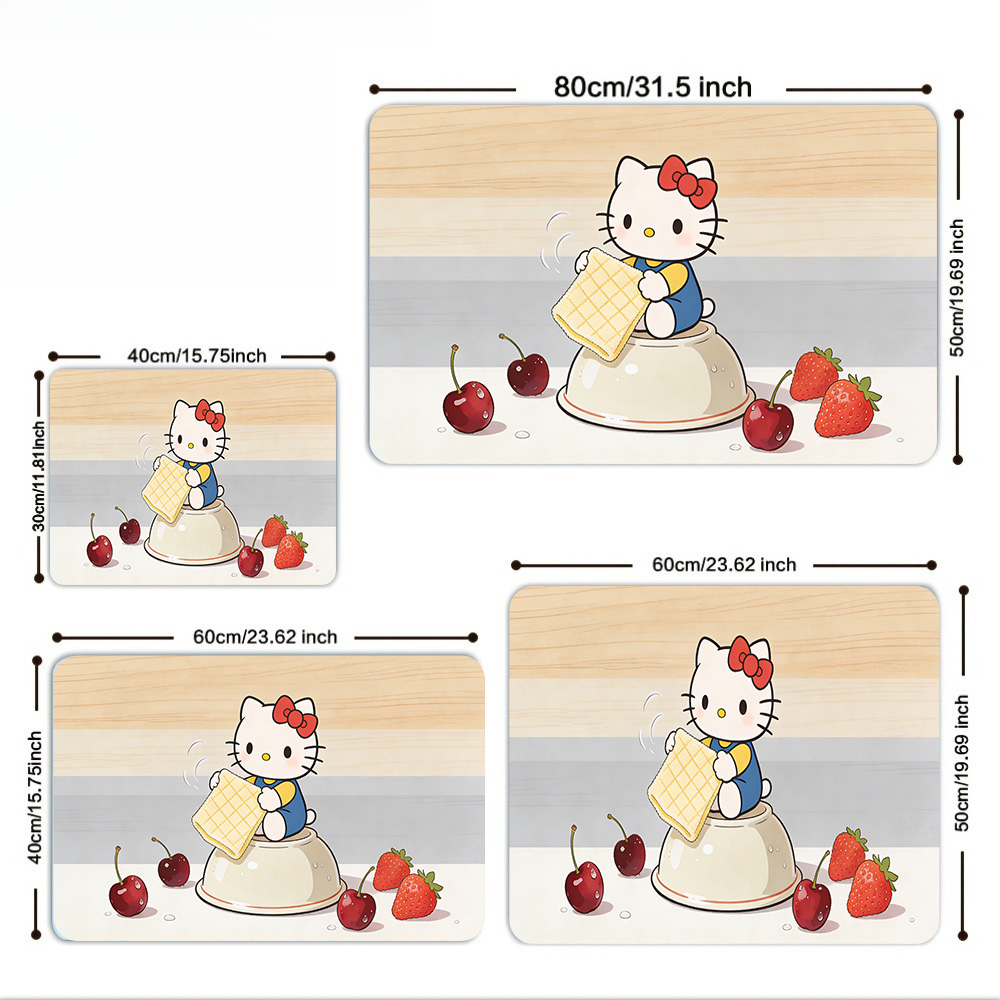 80cm/31.5 inch

50cm/19.69 inch

40cm/15.75inch

30cm/11.81inch

60cm/23.62 inch

50cm/19.69 inch

60cm/23.62 inch

40cm/15.75inch